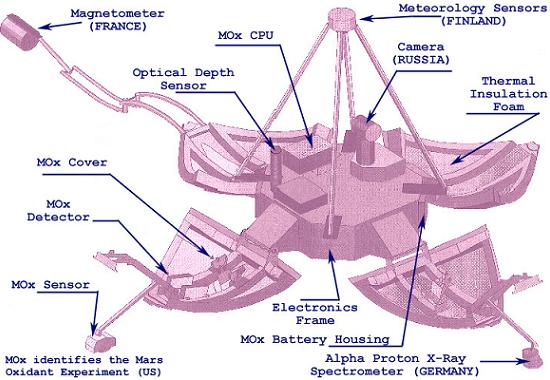 Magnetometer
(FRANCE)

Meteorology Sensors
(FINLAND)

MOx CPU

Camera
(RUSSIA)

Optical Depth
Sensor

Thermal
Insulation
Foam

MOx Cover

MOx
Detector

MOx Sensor

Electronics
Frame

MOx Battery Housing

MOx identifies the Mars
Oxidant Experiment (US)

Alpha Proton X-Ray
Spectrometer (GERMANY)